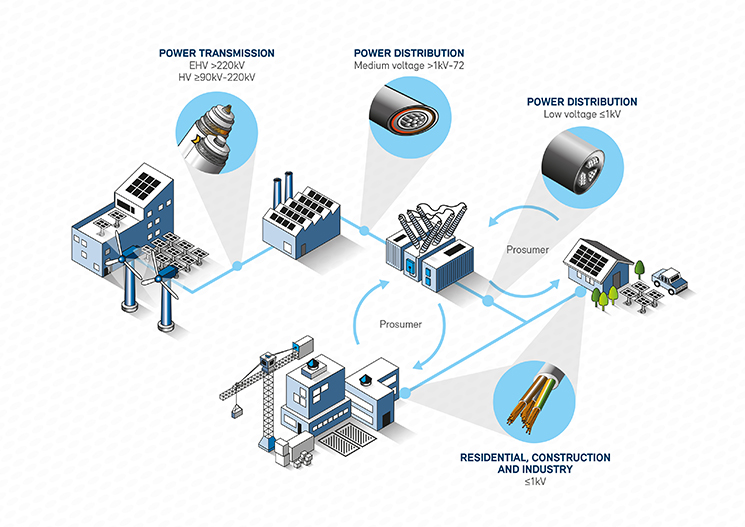 POWER TRANSMISSION
EHV >220kV
HV ≥90kV-220kV

POWER DISTRIBUTION
Medium voltage >1kV-72

POWER DISTRIBUTION
Low voltage ≤1kV

Prosumer

Prosumer

RESIDENTIAL, CONSTRUCTION AND INDUSTRY
≤1kV